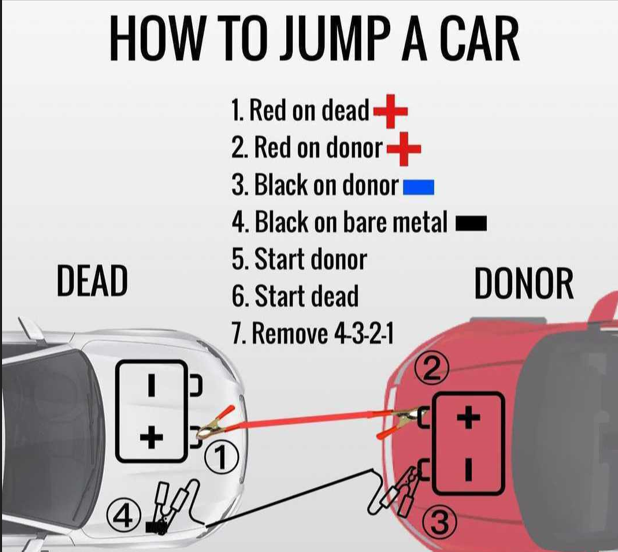 HOW TO JUMP A CAR

1. Red on dead +
2. Red on donor +
3. Black on donor −
4. Black on bare metal −
5. Start donor
6. Start dead
7. Remove 4-3-2-1

DEAD

DONOR

−
+
①
④

②
+
−
③